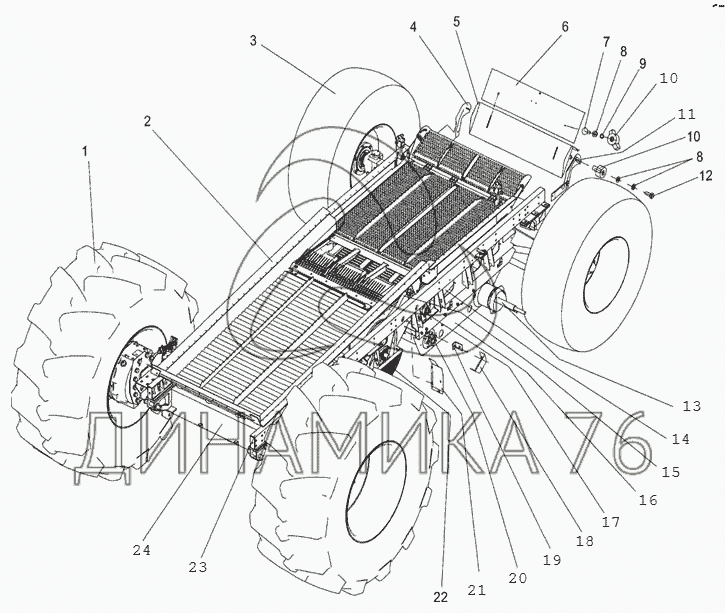 1
2
3
4
5
6
7
8
9
10
11
10
8
12
13
14
15
16
17
18
19
20
21
22
23
24
ДИНАМИКА 76